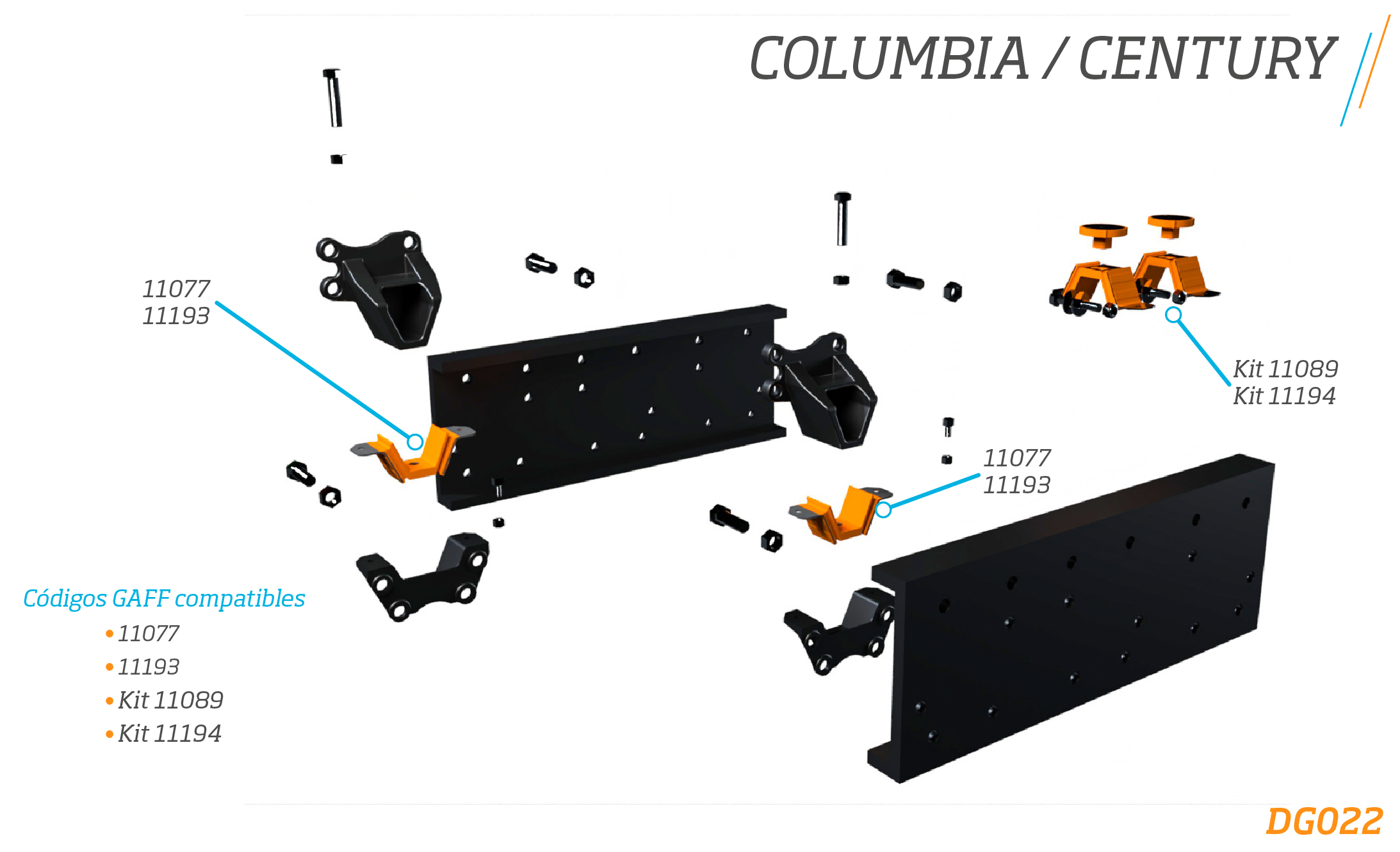 COLUMBIA / CENTURY

11077
11193

Kit 11089
Kit 11194

11077
11193

Códigos GAFF compatibles
• 11077
• 11193
• Kit 11089
• Kit 11194

DG022